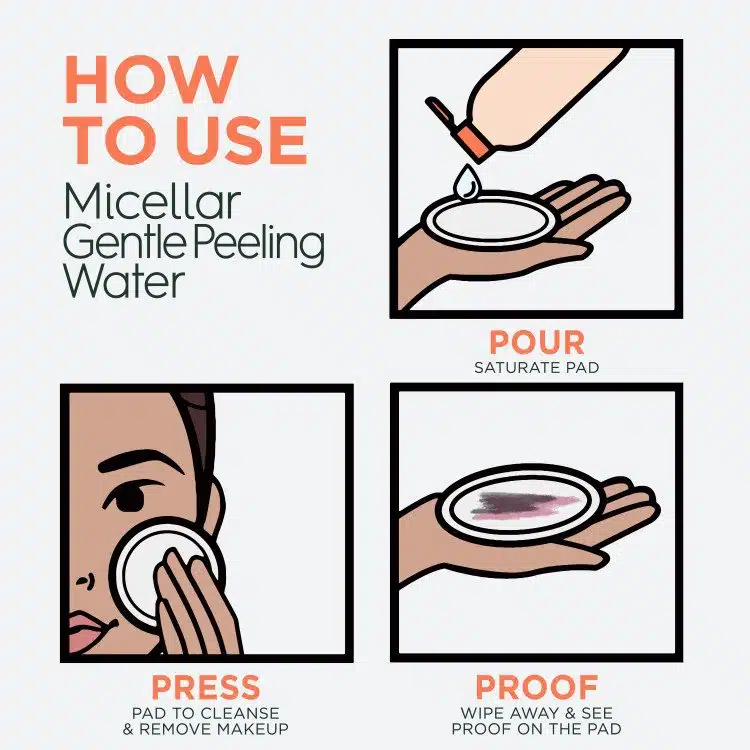 HOW TO USE
Micellar Gentle Peeling Water

POUR
SATURATE PAD

PRESS
PAD TO CLEANSE & REMOVE MAKEUP

PROOF
WIPE AWAY & SEE PROOF ON THE PAD