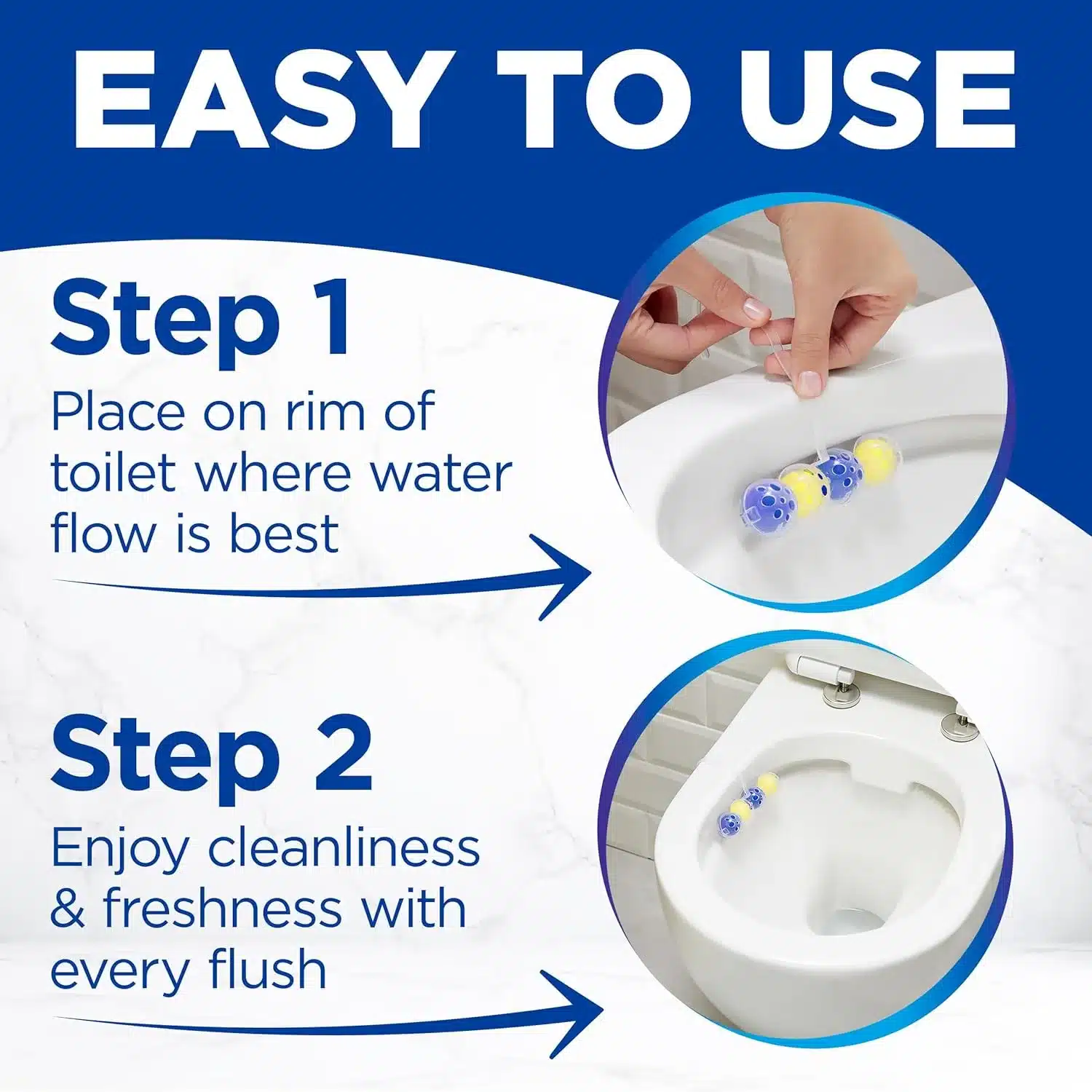 EASY TO USE

Step 1
Place on rim of toilet where water flow is best

Step 2
Enjoy cleanliness & freshness with every flush