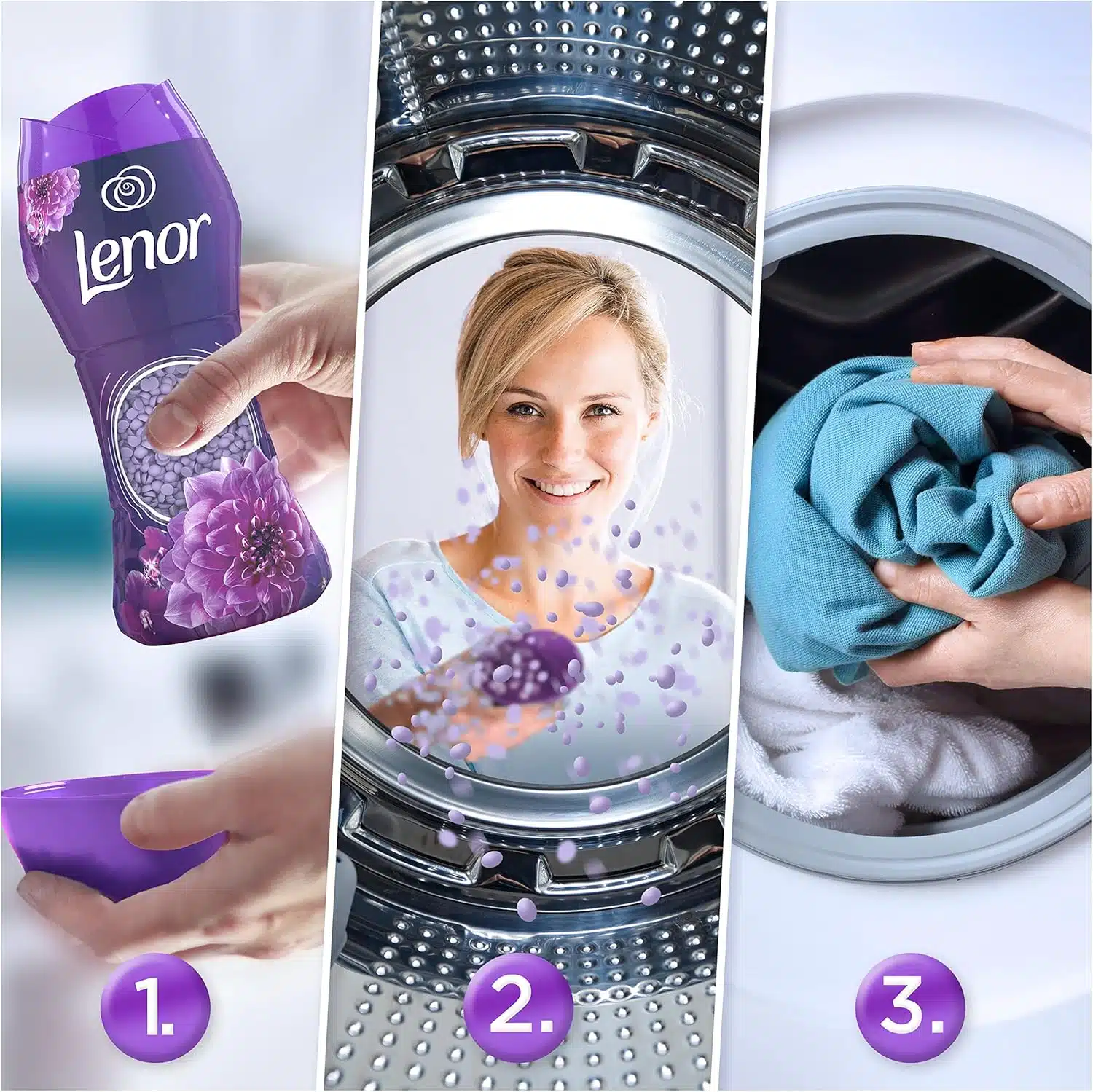 Lenor

1.

2.

3.