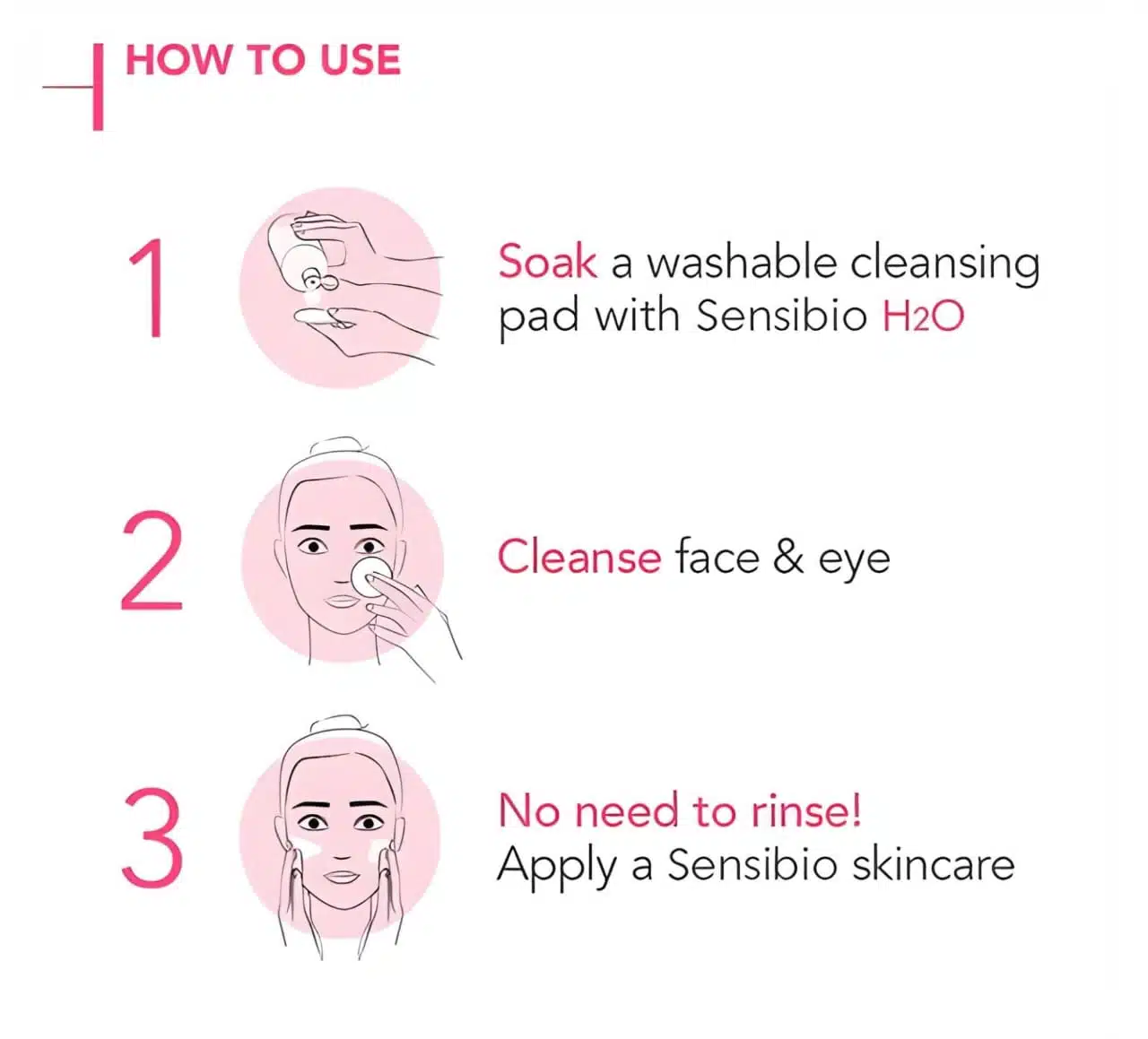 HOW TO USE

1

Soak a washable cleansing pad with Sensibio $H_2O$

2

Cleanse face & eye

3

No need to rinse!
Apply a Sensibio skincare