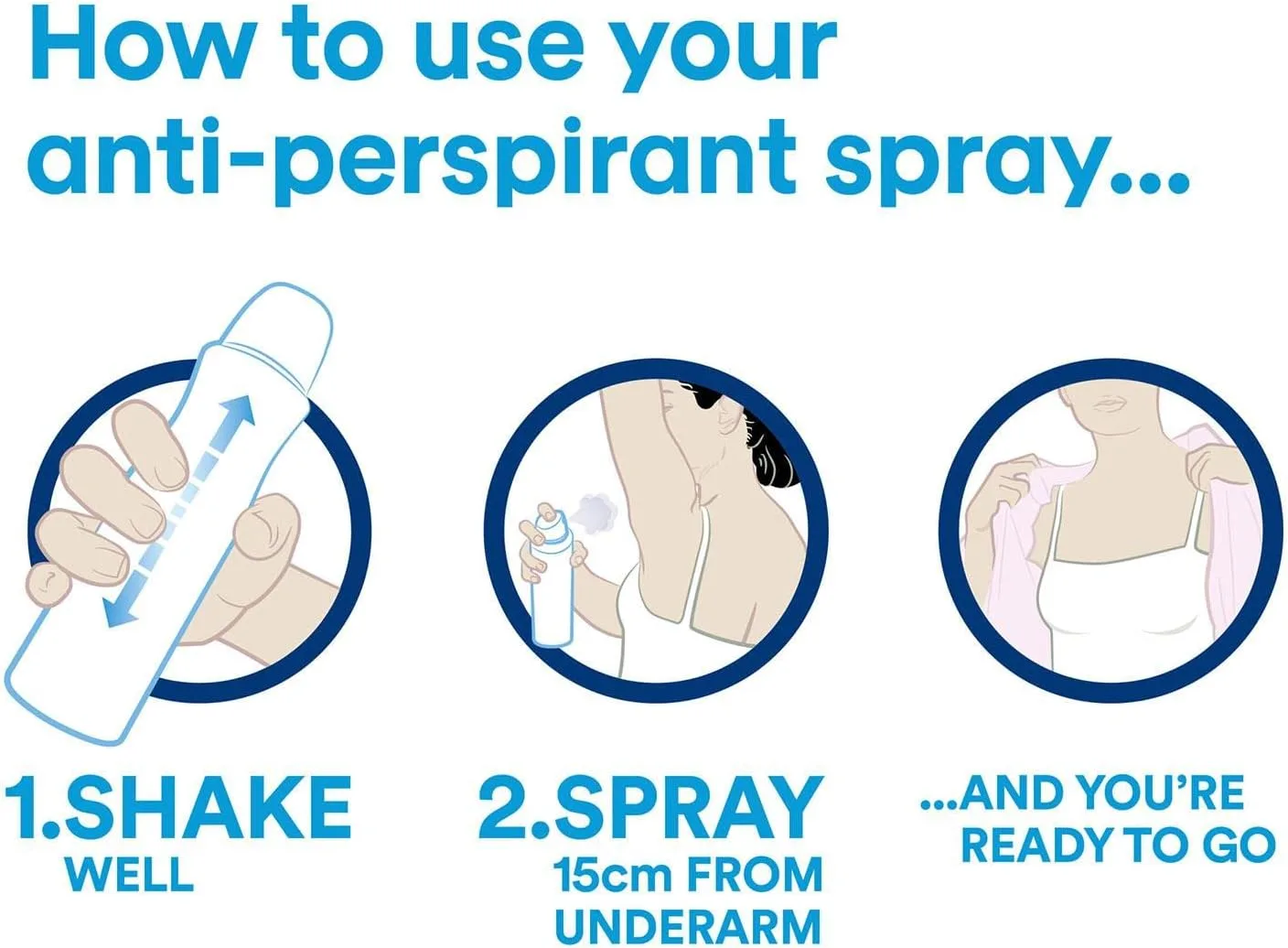 How to use your anti-perspirant spray...

1.SHAKE
WELL

2.SPRAY
15cm FROM UNDERARM

...AND YOU'RE READY TO GO