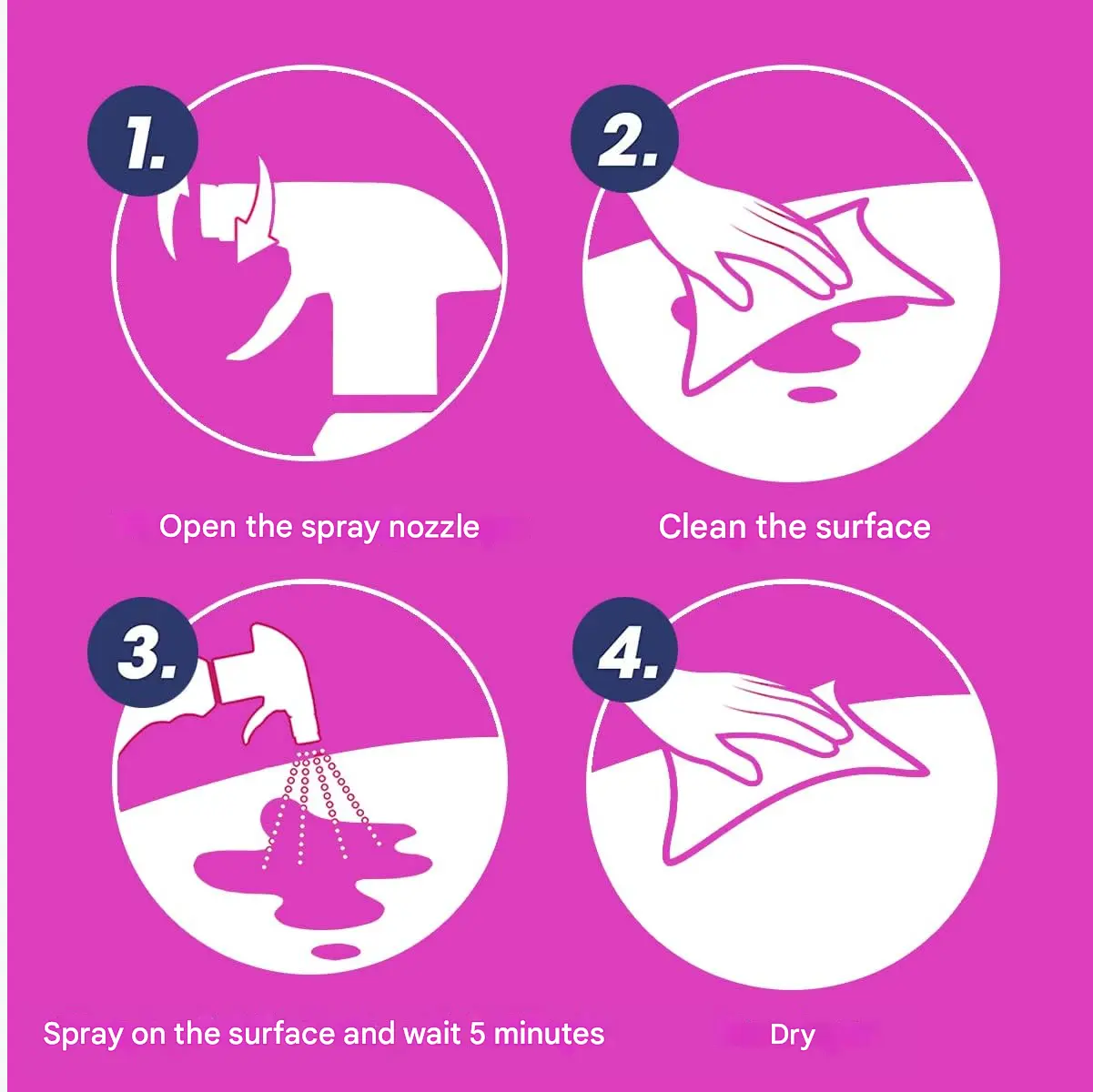 1.

Open the spray nozzle

2.

Clean the surface

3.

Spray on the surface and wait 5 minutes

4.

Dry