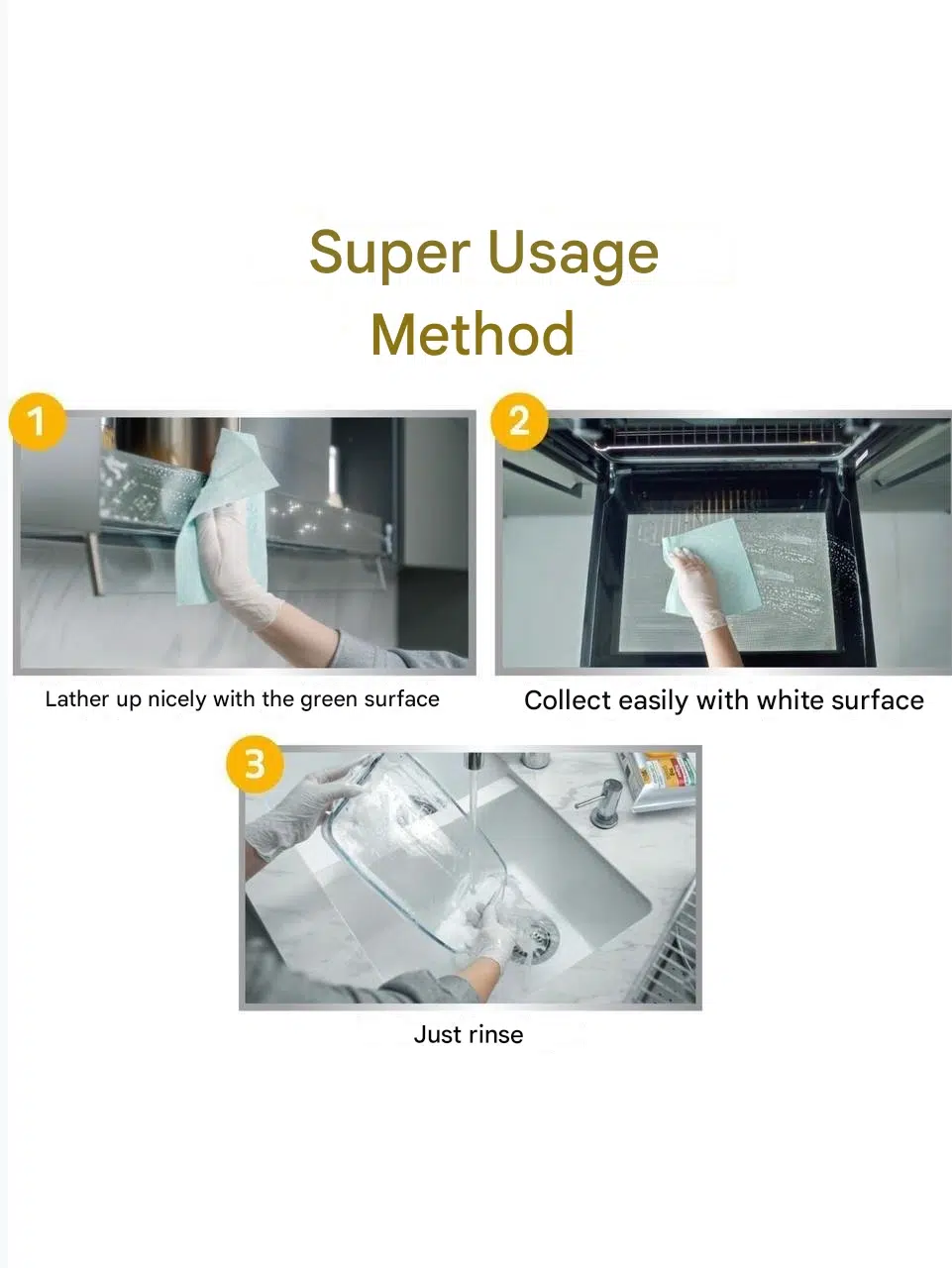 Super Usage Method

1

Lather up nicely with the green surface

2

Collect easily with white surface

3

Just rinse